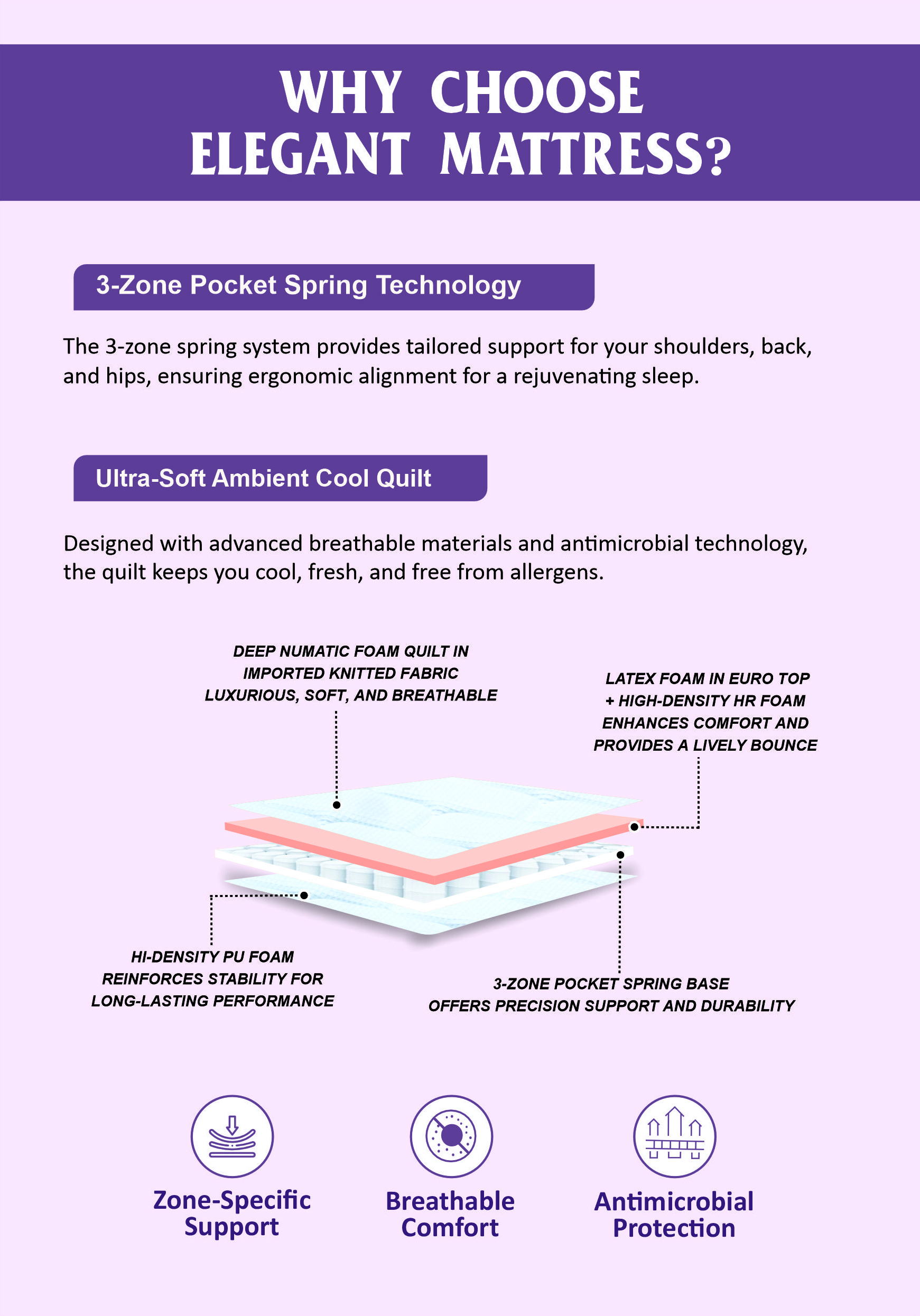 WHY CHOOSE ELEGANT MATTRESS?

3-Zone Pocket Spring Technology

The 3-zone spring system provides tailored support for your shoulders, back, and hips, ensuring ergonomic alignment for a rejuvenating sleep.

Ultra-Soft Ambient Cool Quilt

Designed with advanced breathable materials and antimicrobial technology, the quilt keeps you cool, fresh, and free from allergens.

DEEP NUMATIC FOAM QUILT IN IMPORTED KNITTED FABRIC LUXURIOUS, SOFT, AND BREATHABLE

LATEX FOAM IN EURO TOP + HIGH-DENSITY HR FOAM ENHANCES COMFORT AND PROVIDES A LIVELY BOUNCE

HI-DENSITY PU FOAM REINFORCES STABILITY FOR LONG-LASTING PERFORMANCE

3-ZONE POCKET SPRING BASE OFFERS PRECISION SUPPORT AND DURABILITY

Zone-Specific Support

Breathable Comfort

Antimicrobial Protection