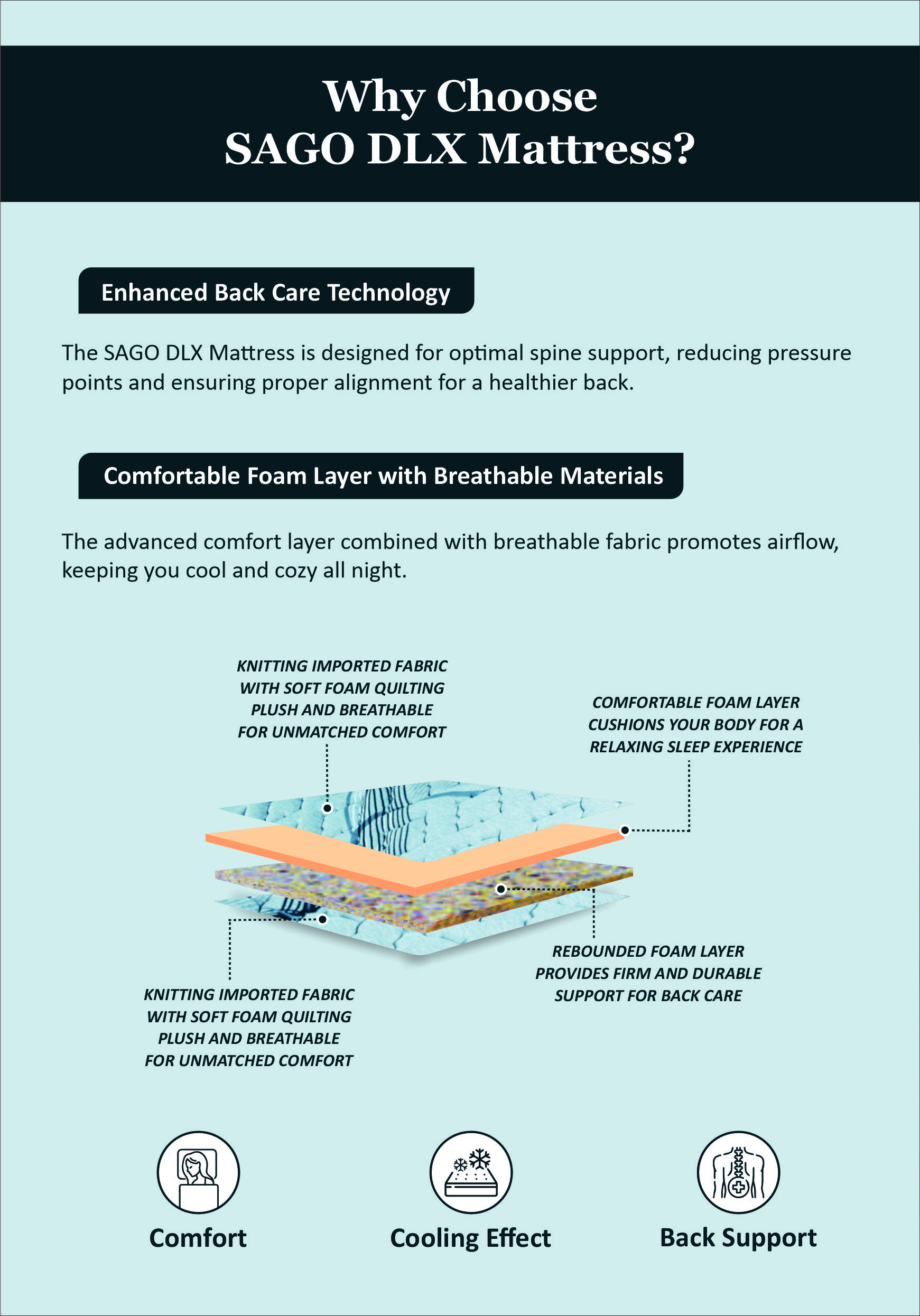 Why Choose
SAGO DLX Mattress?

Enhanced Back Care Technology

The SAGO DLX Mattress is designed for optimal spine support, reducing pressure points and ensuring proper alignment for a healthier back.

Comfortable Foam Layer with Breathable Materials

The advanced comfort layer combined with breathable fabric promotes airflow, keeping you cool and cozy all night.

KNITTING IMPORTED FABRIC WITH SOFT FOAM QUILTING PLUSH AND BREATHABLE FOR UNMATCHED COMFORT

COMFORTABLE FOAM LAYER CUSHIONS YOUR BODY FOR A RELAXING SLEEP EXPERIENCE

REBOUNDED FOAM LAYER PROVIDES FIRM AND DURABLE SUPPORT FOR BACK CARE

KNITTING IMPORTED FABRIC WITH SOFT FOAM QUILTING PLUSH AND BREATHABLE FOR UNMATCHED COMFORT

Comfort

Cooling Effect

Back Support